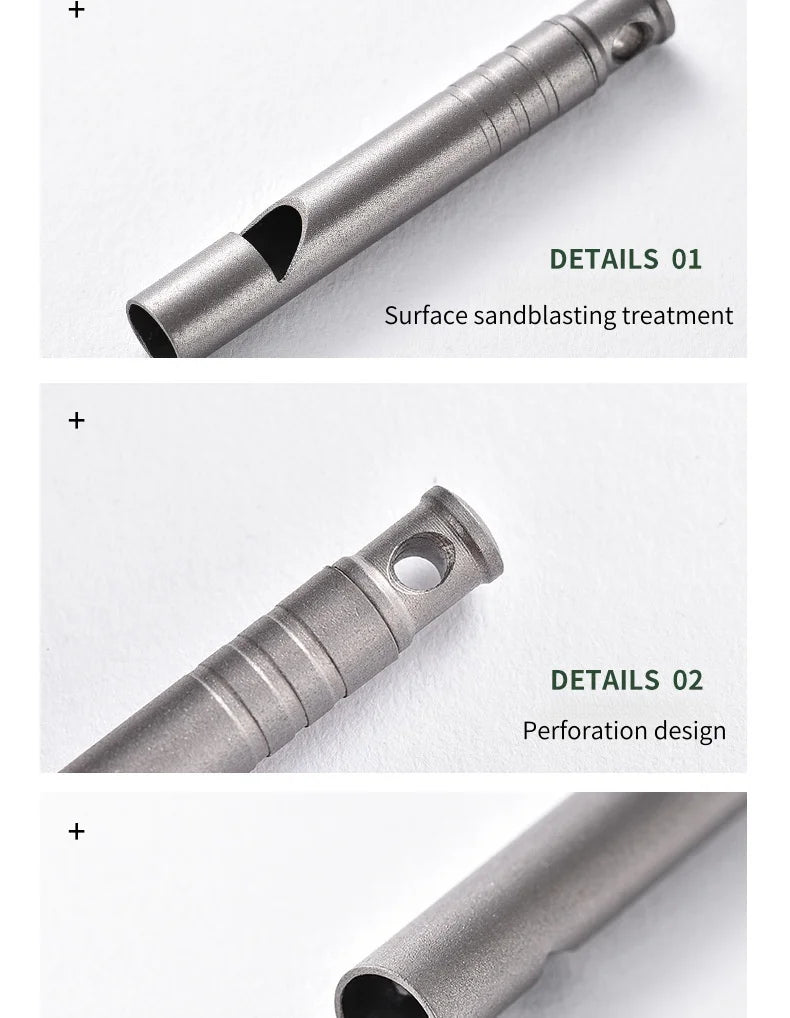 +

DETAILS 01

Surface sandblasting treatment

+

DETAILS 02

Perforation design

+