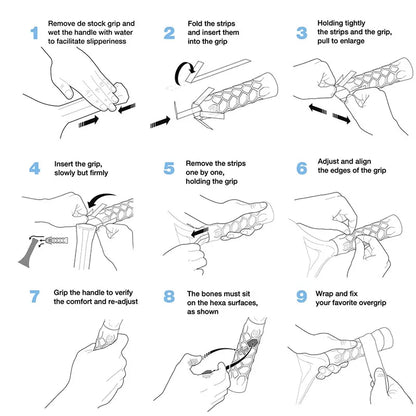 1 Remove de stock grip and wet the handle with water to facilitate slipperiness

2 Fold the strips and insert them into the grip

3 Holding tightly the strips and the grip, pull to enlarge

4 Insert the grip, slowly but firmly

5 Remove the strips one by one, holding the grip

6 Adjust and align the edges of the grip

7 Grip the handle to verify the comfort and re-adjust

8 The bones must sit on the hexa surfaces, as shown

9 Wrap and fix your favorite overgrip